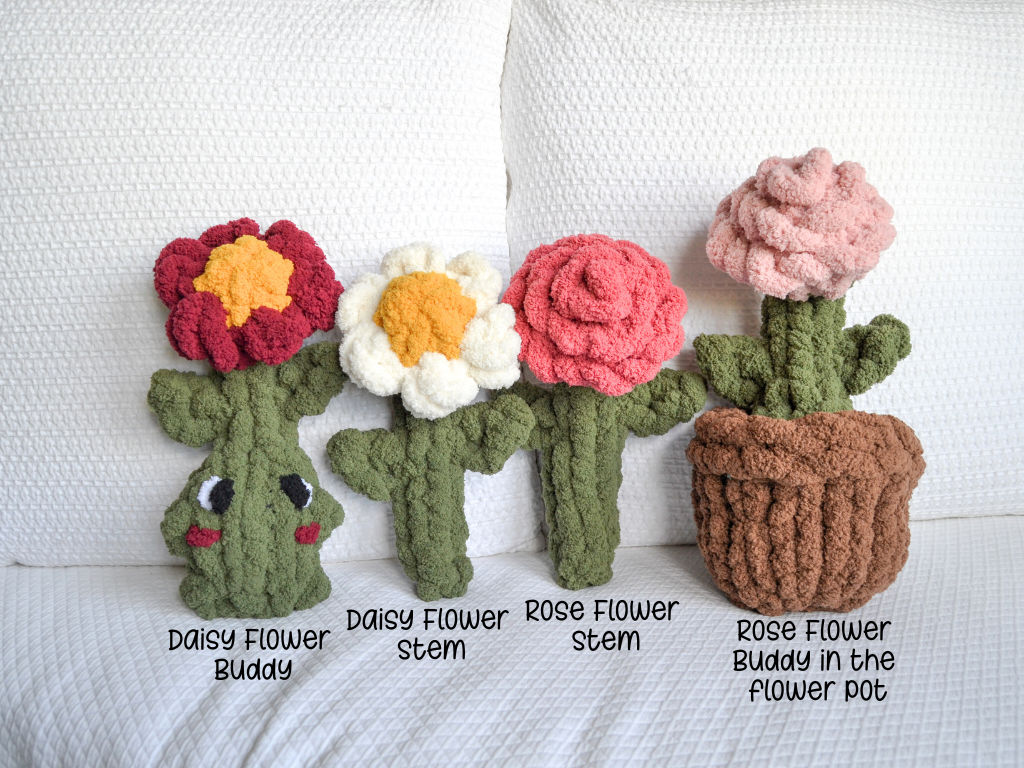 Daisy Flower Buddy

Daisy Flower Stem

Rose Flower Stem

Rose Flower Buddy in the flower pot